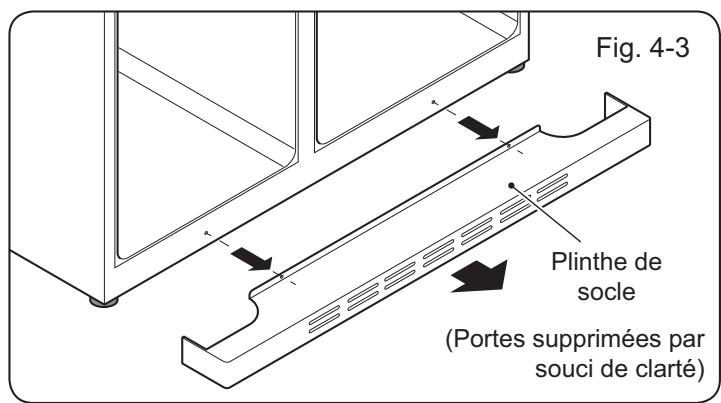 Fig. 4-3

Plinthe de socle

(Portes supprimées par souci de clarté)