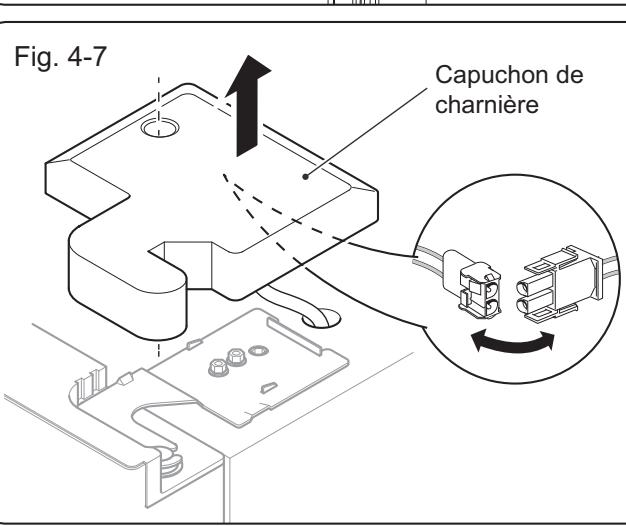 Fig. 4-7

Capuchon de charnière