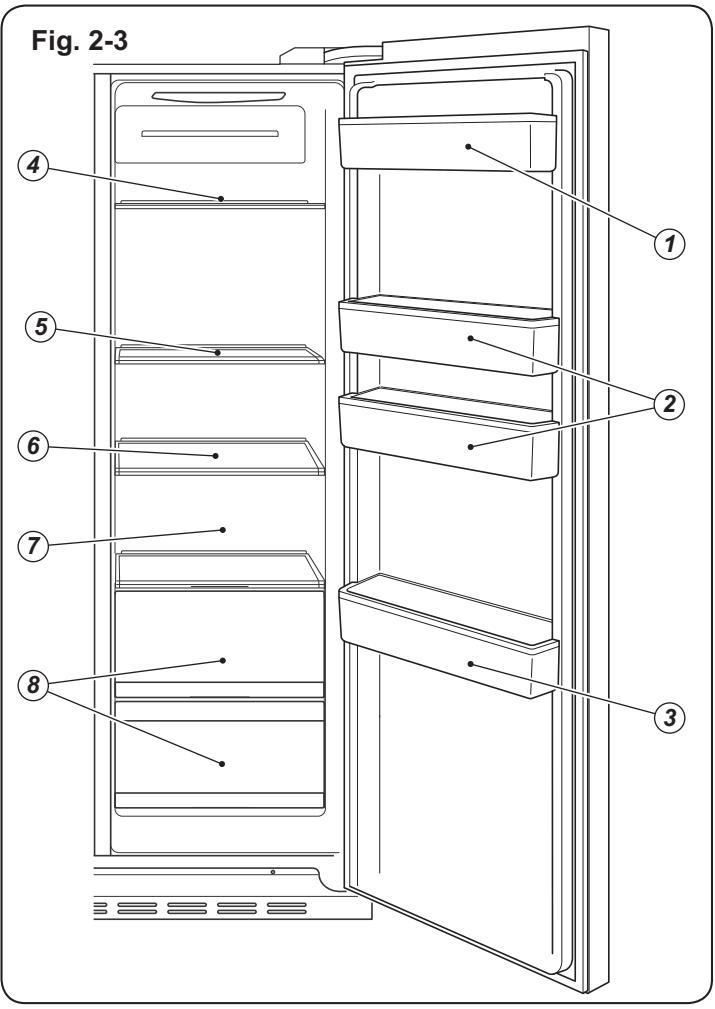 Fig. 2-3

4
5
6
7
8
1
2
3