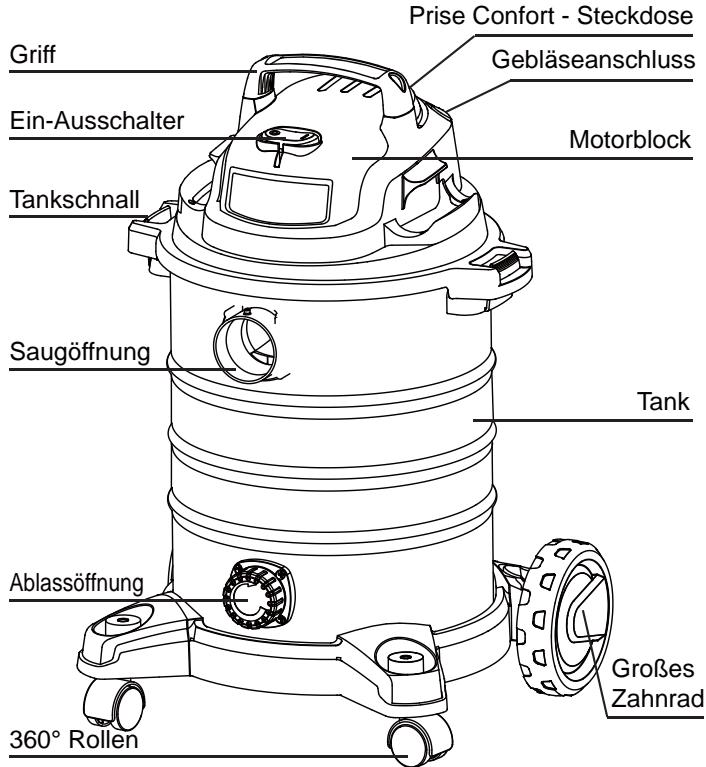 Prise Confort - Steckdose
Griff
Gebläseanschluss
Ein-Ausschalter
Motorblock
Tankschnall
Saugöffnung
Tank
Ablassöffnung
Großes Zahnrad
360° Rollen