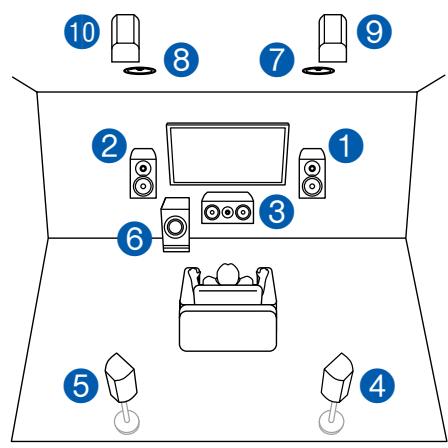 10
8
7
9
2
1
3
6
5
4