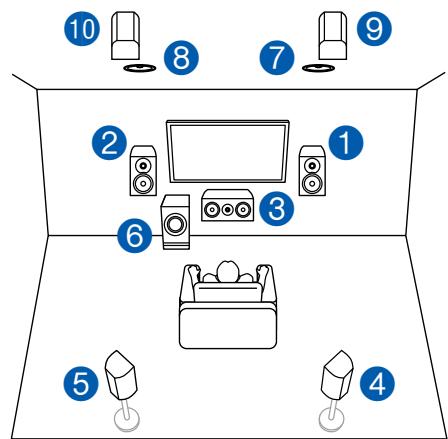 10
8
7
9
2
1
3
6
5
4