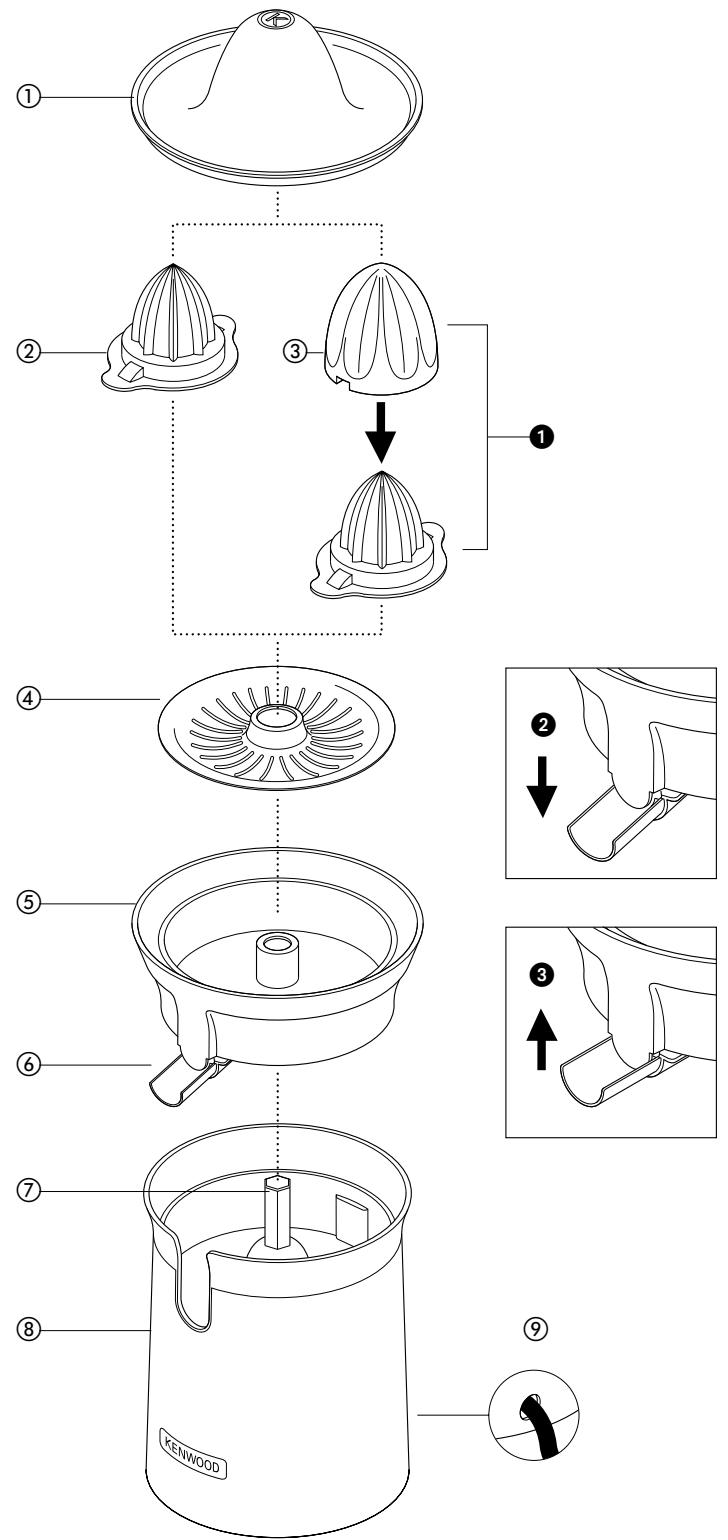 ①
②
③
❶
④
❷
⑤
❸
⑥
⑦
⑧
⑨
KENWOOD