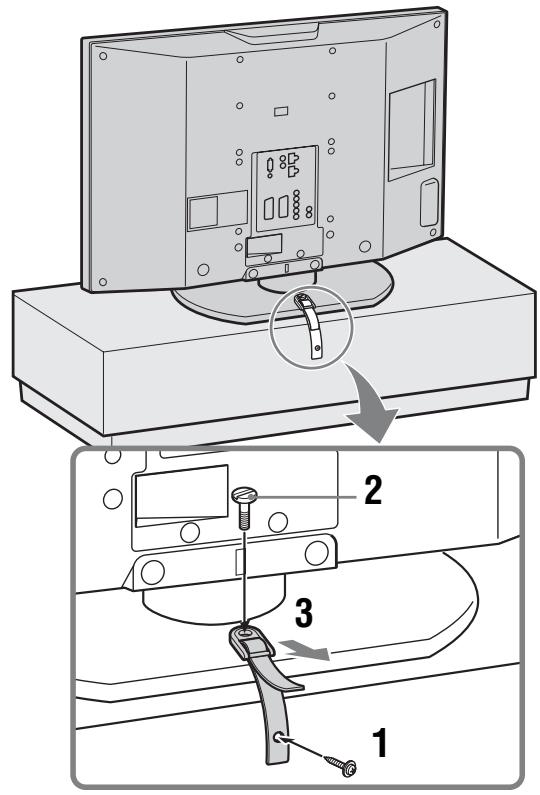 2
3
1