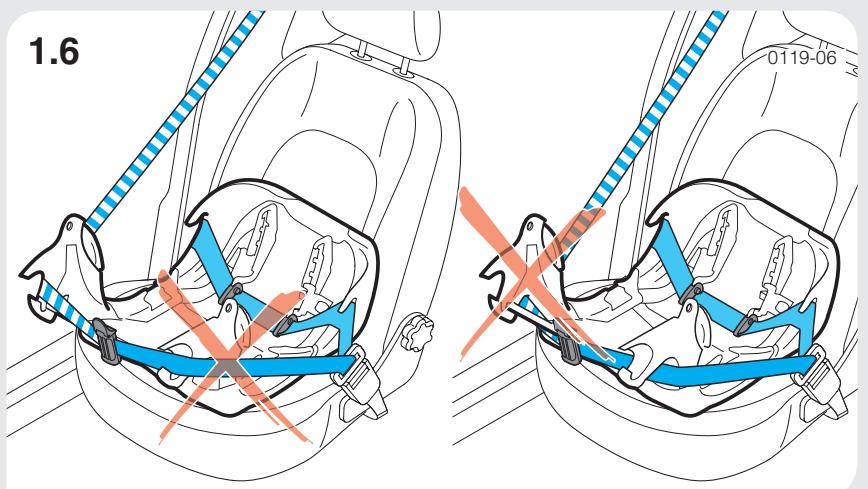 1.6

0119-06