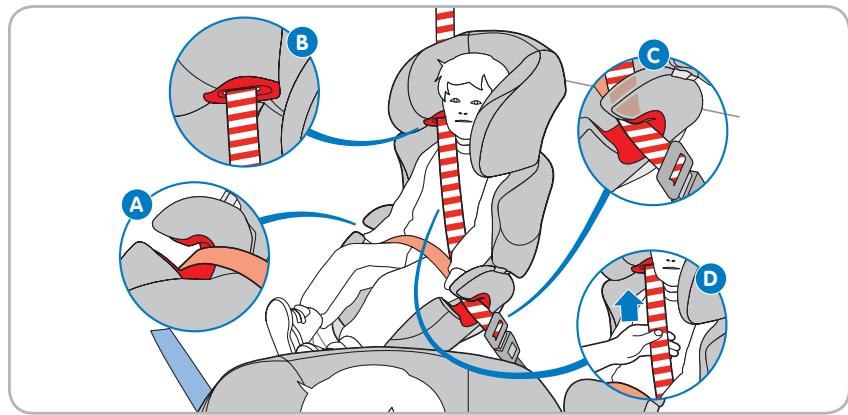 B

C

A

D