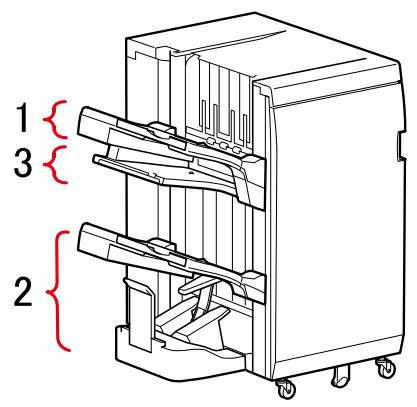 1
3
2