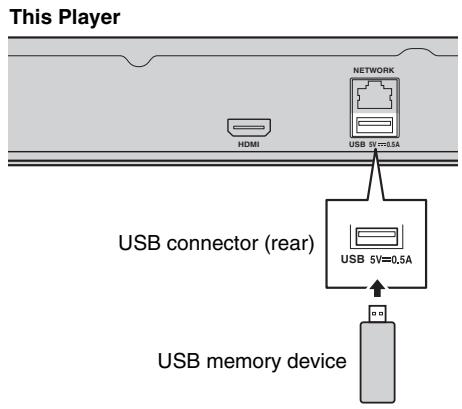 This Player

NETWORK

HDMI

USB 5V ⎓ 0.5A

USB connector (rear)

USB 5V ⎓ 0.5A

USB memory device