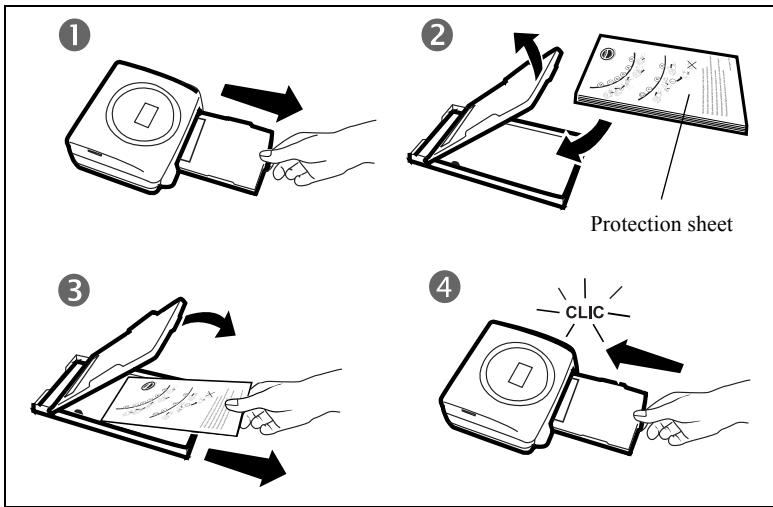 1

2

Protection sheet

3

4

CLIC