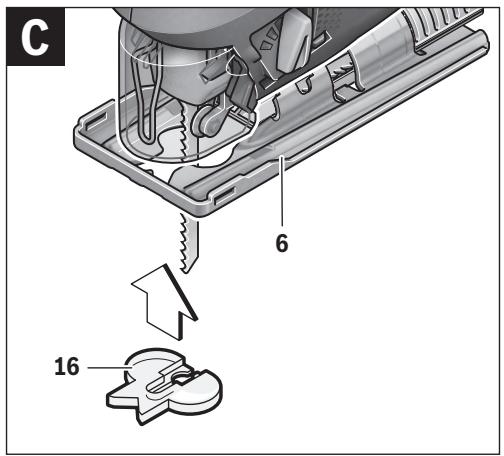 C

6

16