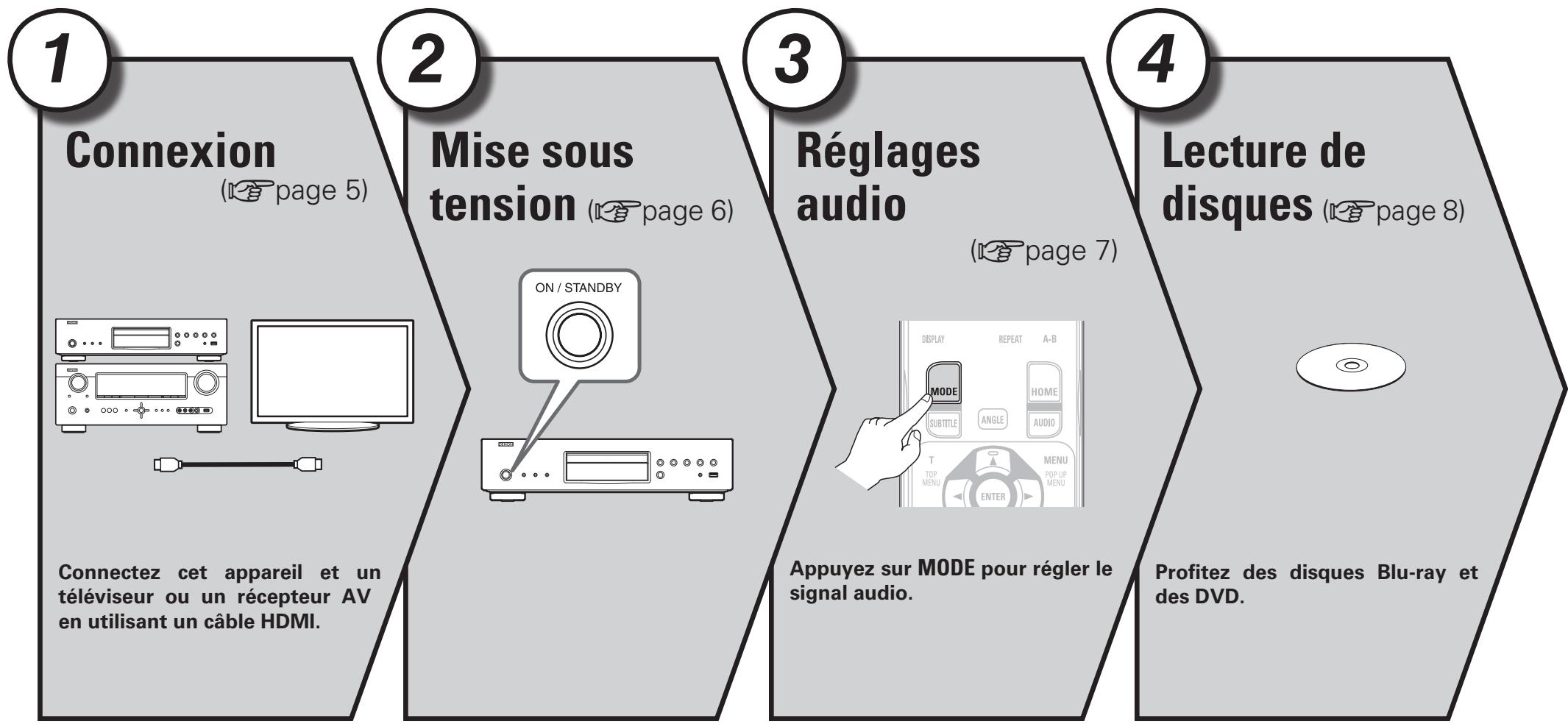 1

Connexion
(☞page 5)

Connectez cet appareil et un téléviseur ou un récepteur AV en utilisant un câble HDMI.

2

Mise sous tension (☞page 6)

ON / STANDBY

3

Réglages audio
(☞page 7)

DISPLAY REPEAT A-B
MODE HOME
SUBTITLE ANGLE AUDIO
T MENU
TOP MENU POP UP MENU
ENTER

Appuyez sur MODE pour régler le signal audio.

4

Lecture de disques (☞page 8)

Profitez des disques Blu-ray et des DVD.