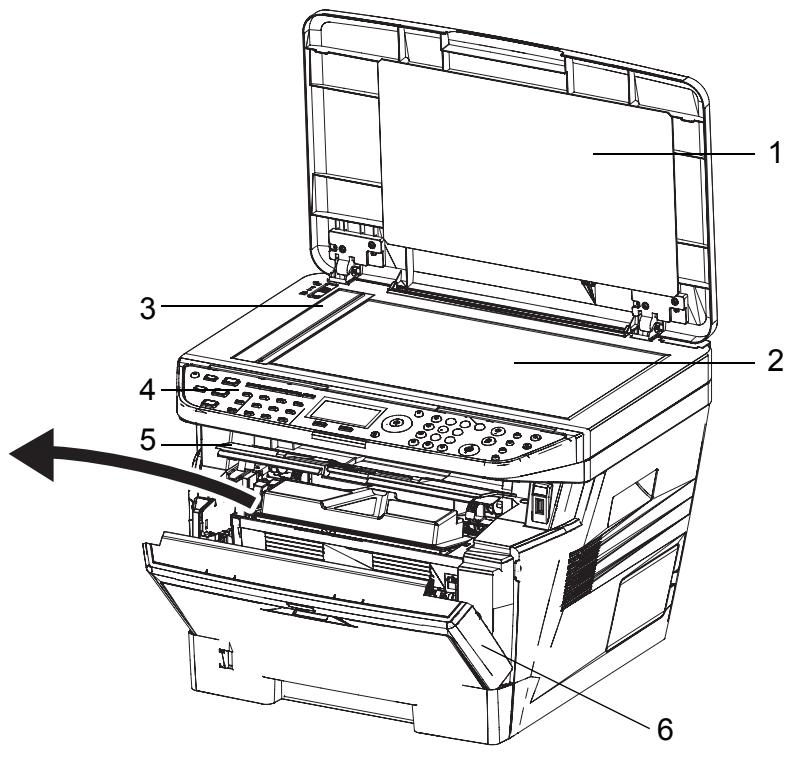 1
3
2
4
5
6