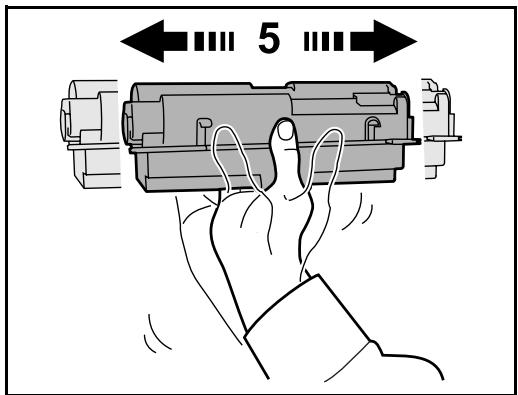 5