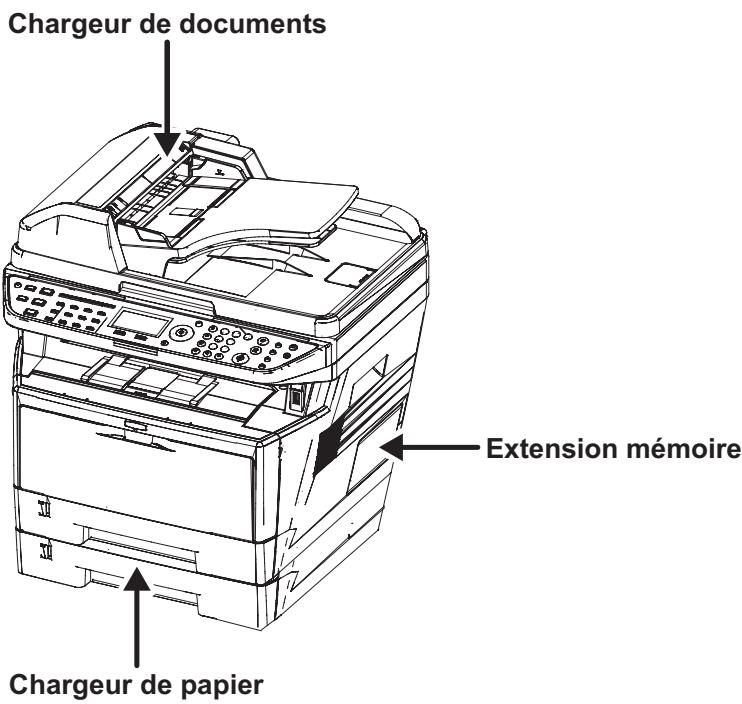 Chargeur de documents

Extension mémoire

Chargeur de papier