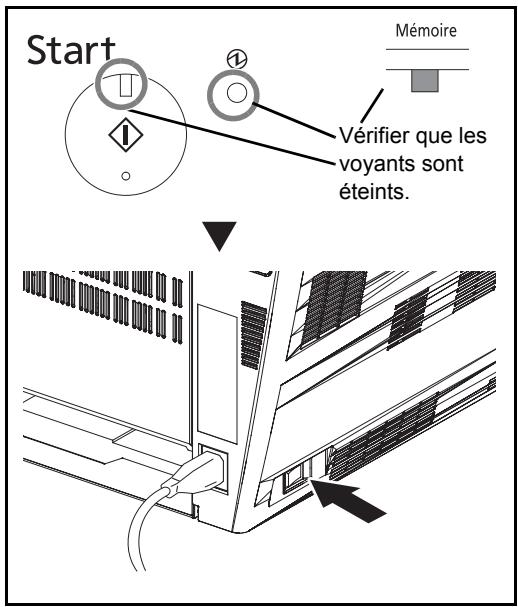 Start

Mémoire

Vérifier que les voyants sont éteints.