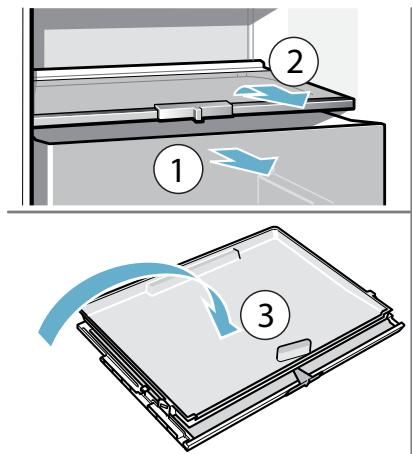 2

1

3