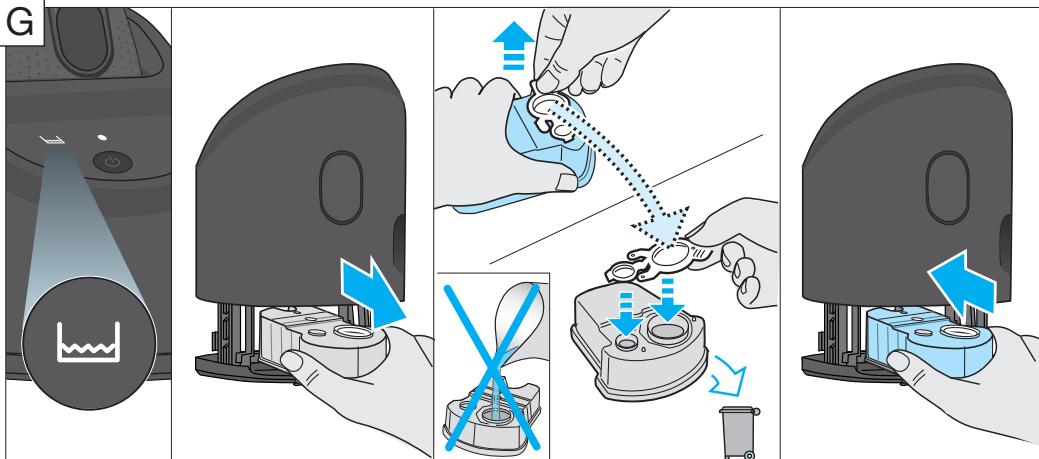 G