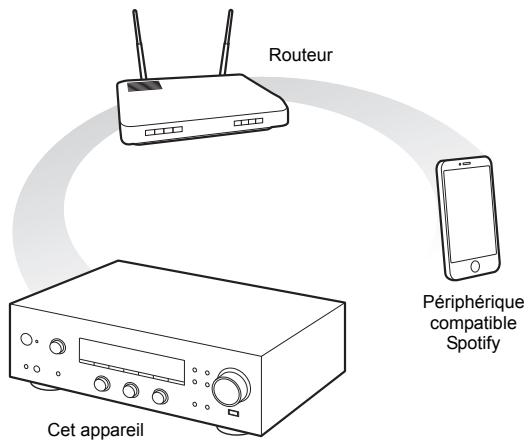 Routeur

Périphérique compatible Spotify

Cet appareil