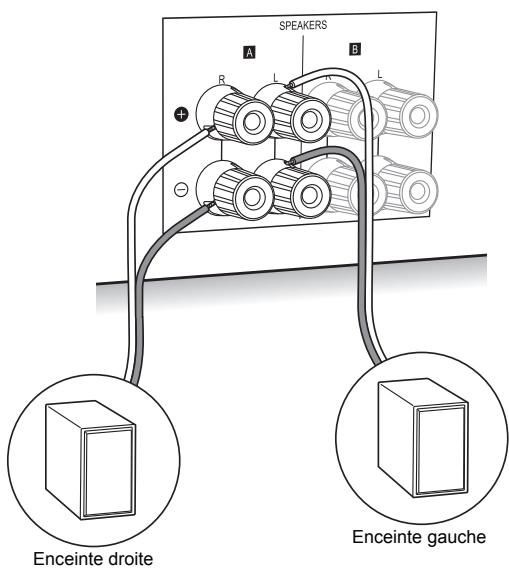 SPEAKERS
A
B
R
L
R
L
+
−
Enceinte gauche
Enceinte droite