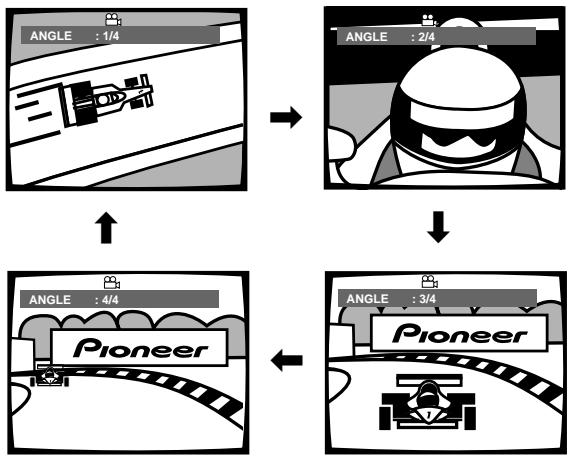 ANGLE : 1/4

ANGLE : 2/4

ANGLE : 3/4

Pioneer

1

ANGLE : 4/4

Pioneer