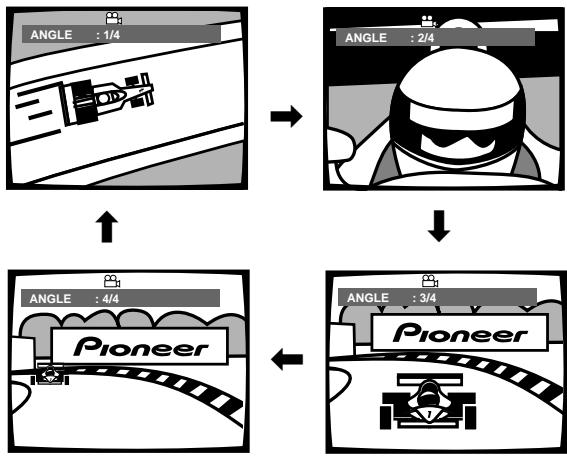 ANGLE : 1/4

ANGLE : 2/4

ANGLE : 3/4

Pioneer

1

ANGLE : 4/4

Pioneer