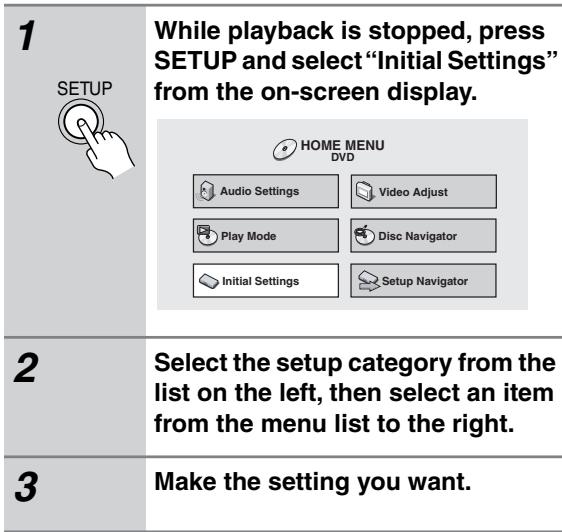 1

SETUP

While playback is stopped, press SETUP and select "Initial Settings" from the on-screen display.

HOME MENU
DVD

Audio Settings
Video Adjust
Play Mode
Disc Navigator
Initial Settings
Setup Navigator

2

Select the setup category from the list on the left, then select an item from the menu list to the right.

3

Make the setting you want.