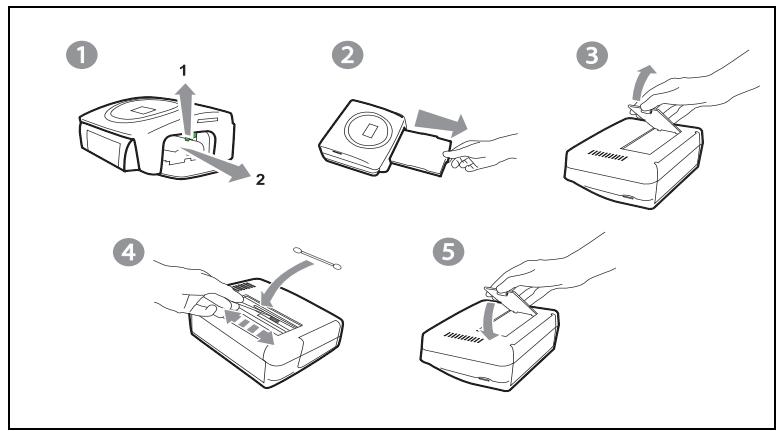 1
1
2
2
3
4
5