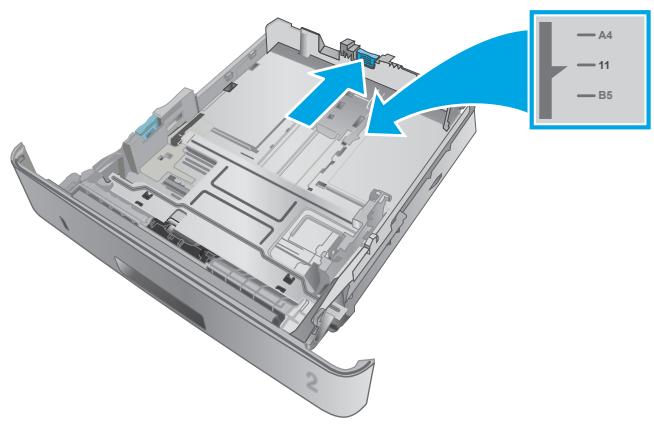 A4
11
B5
2