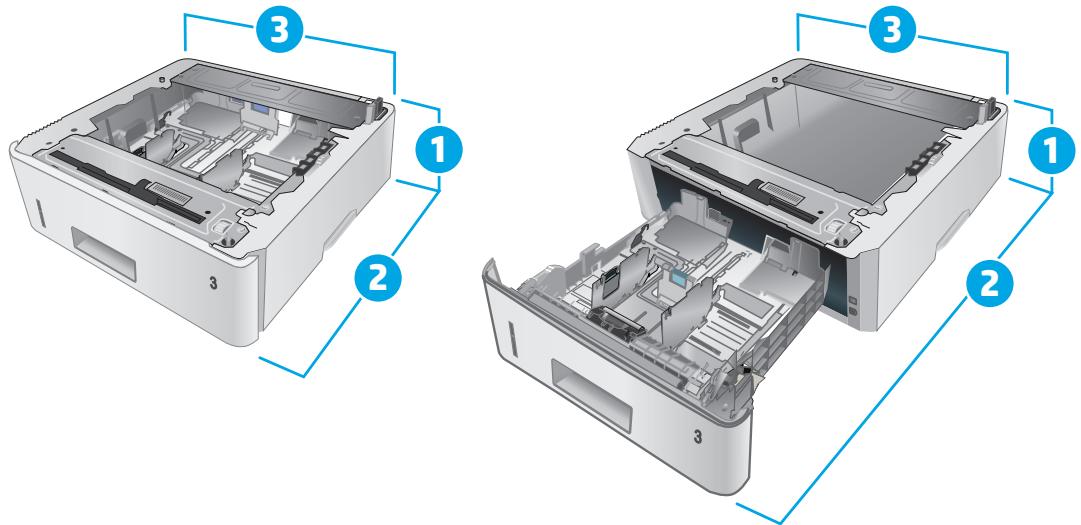 3
1
2
3
3
1
2
3