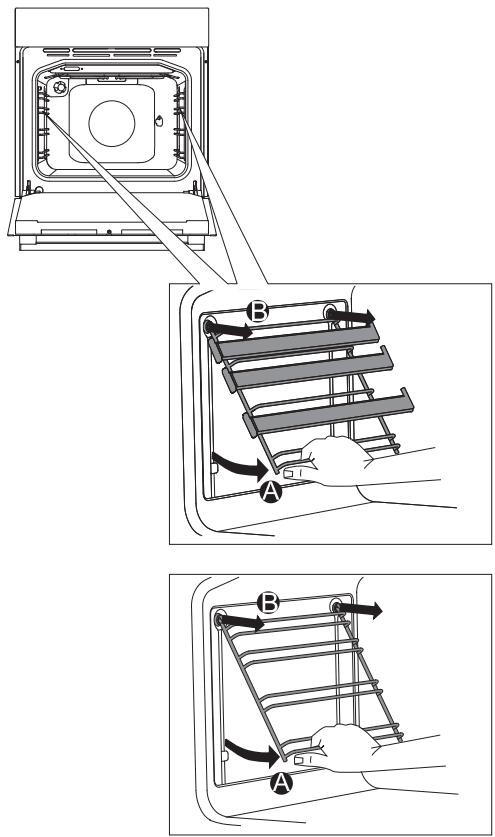 B
A
B
A