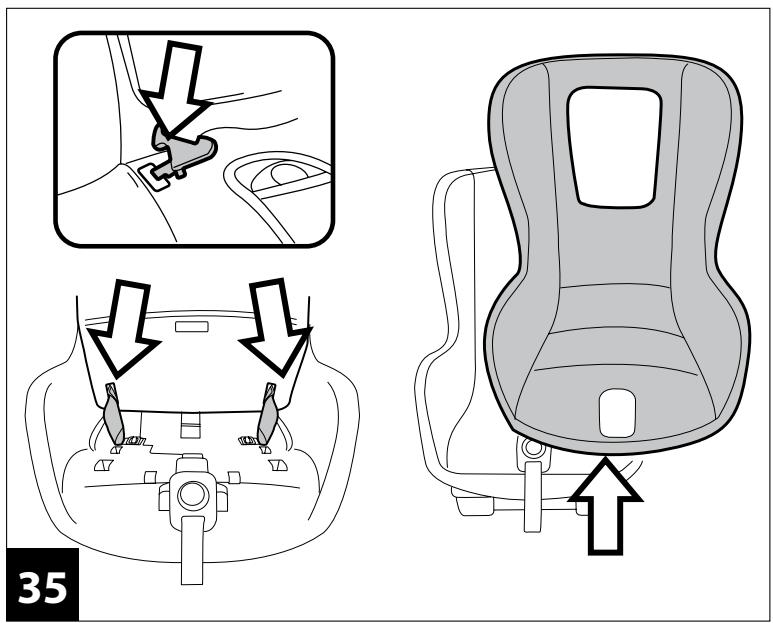 35