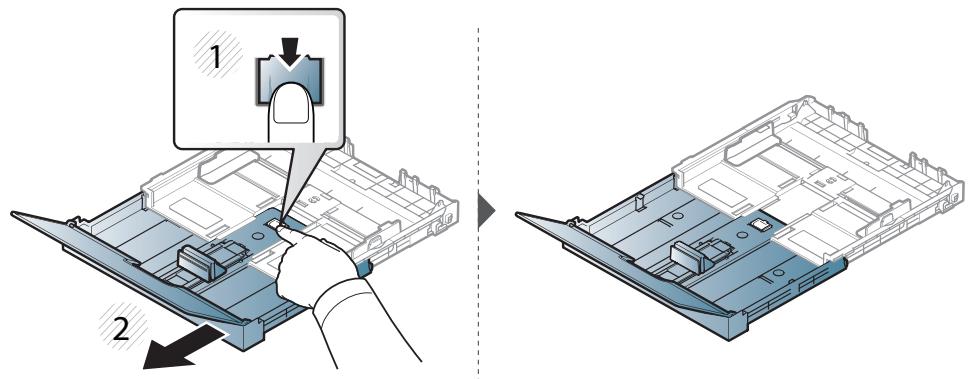 1

2