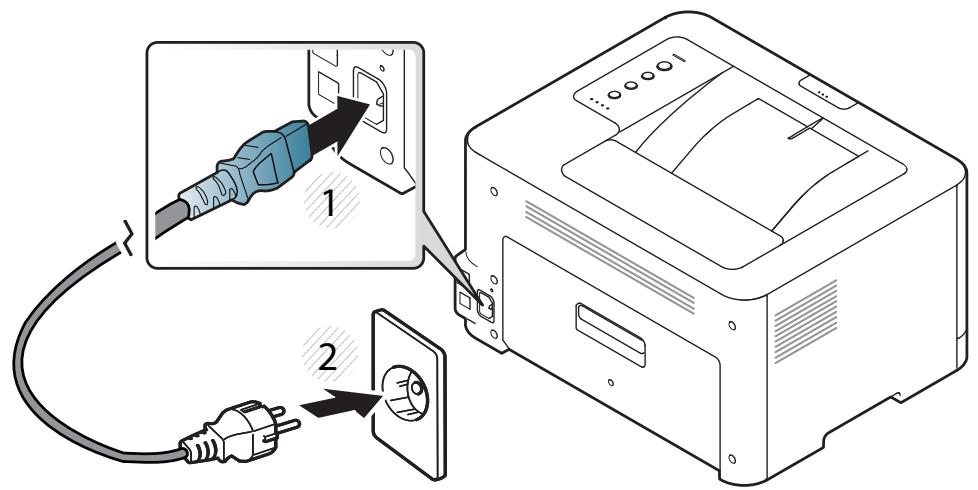 1

2