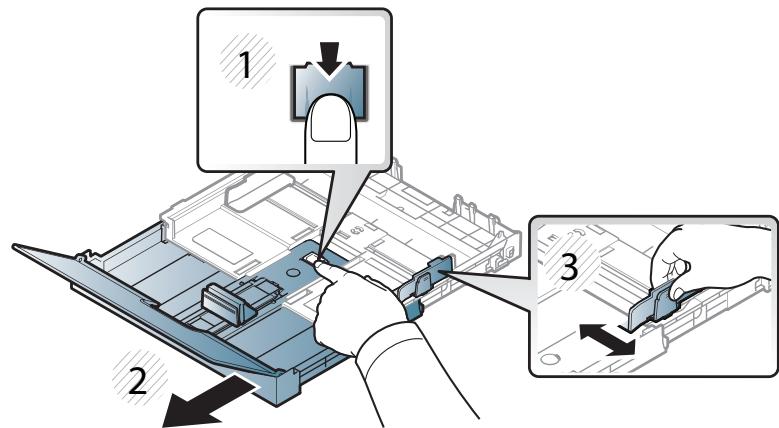 1

2

3