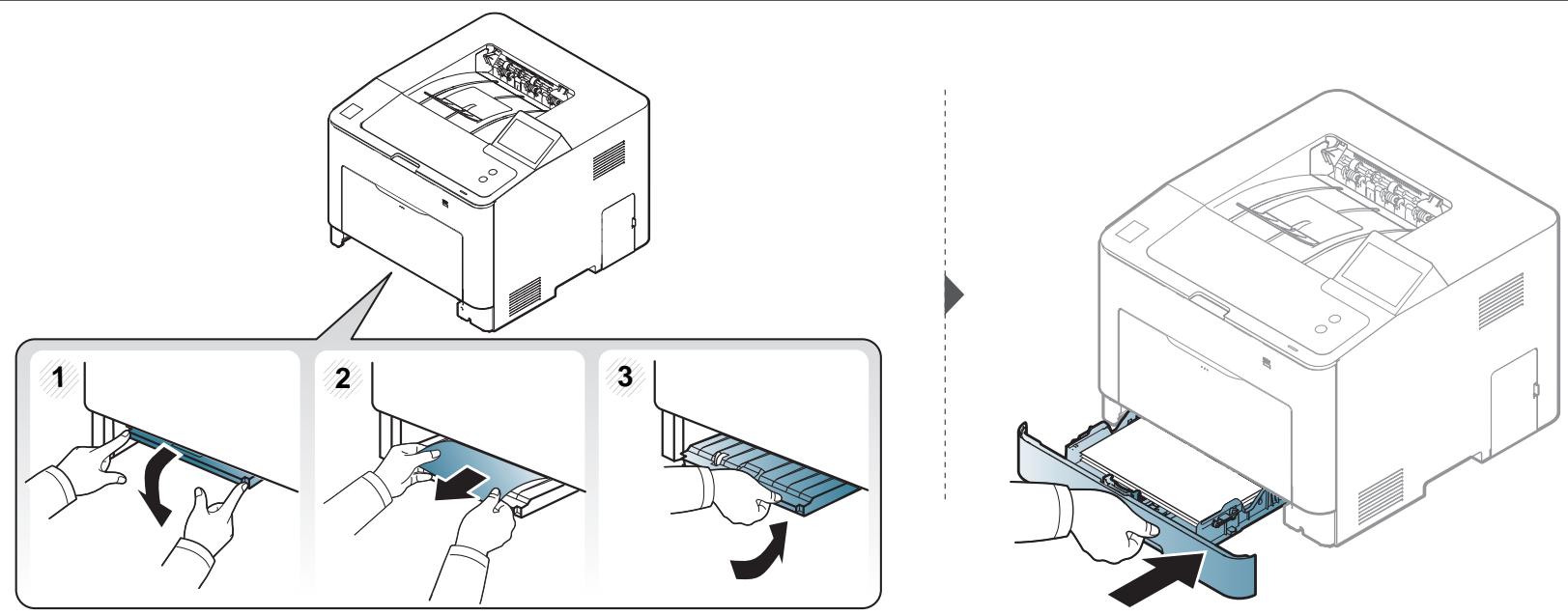 1
2
3