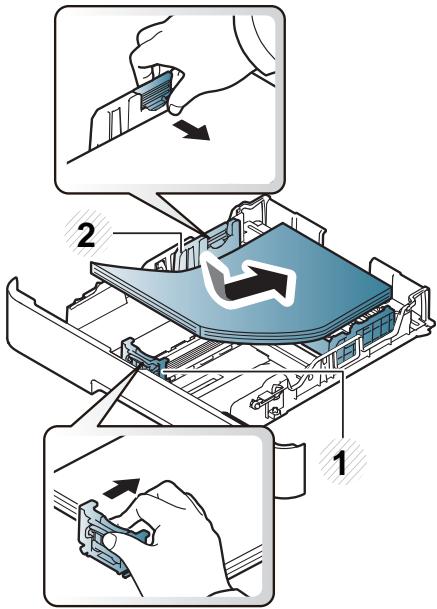 2

1