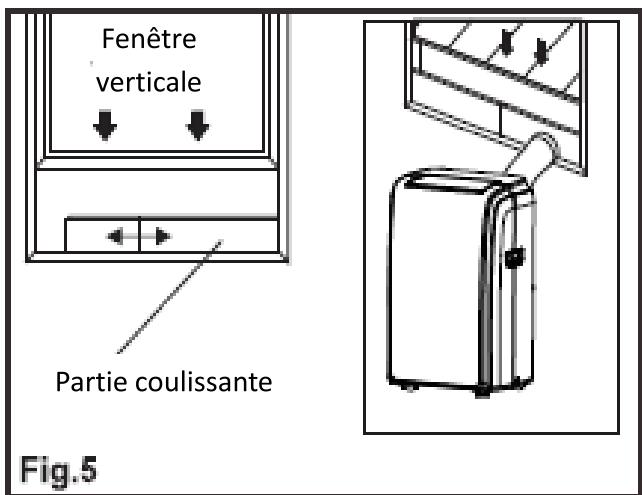 Fenêtre verticale

Partie coulissante

Fig.5