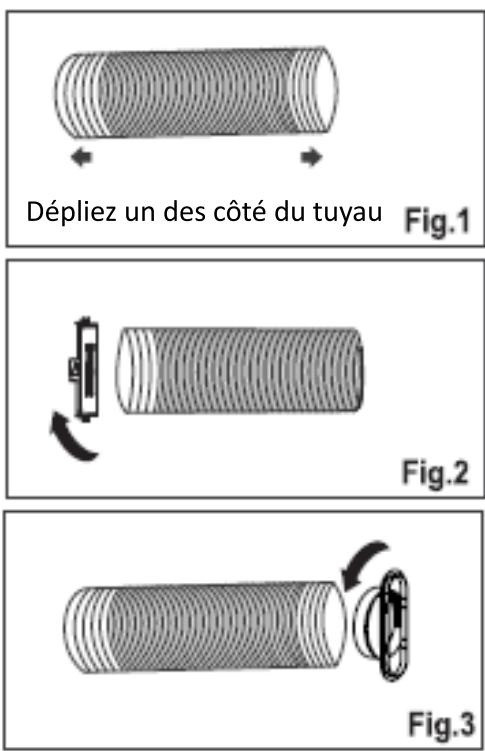 Dépliez un des côté du tuyau

Fig.1

Fig.2

Fig.3