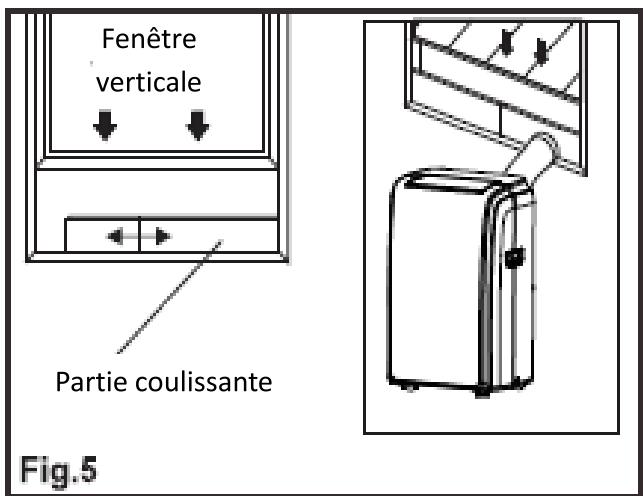 Fenêtre verticale

Partie coulissante

Fig.5