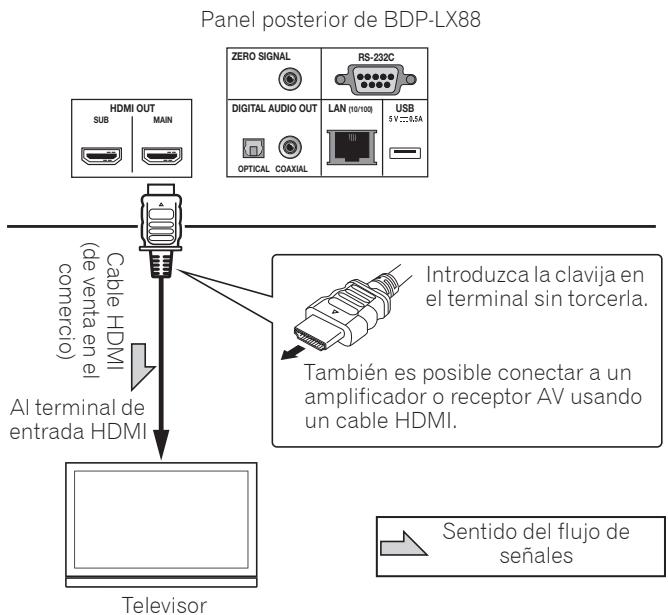 Panel posterior de BDP-LX88

ZERO SIGNAL

RS-232C

HDMI OUT
SUB MAIN

DIGITAL AUDIO OUT
OPTICAL COAXIAL

LAN (10/100)

USB
5 V ⎓ 0.5A

Cable HDMI (de venta en el comercio)

Introduzca la clavija en el terminal sin torcerla.

También es posible conectar a un amplificador o receptor AV usando un cable HDMI.

Al terminal de entrada HDMI

Televisor

Sentido del flujo de señales