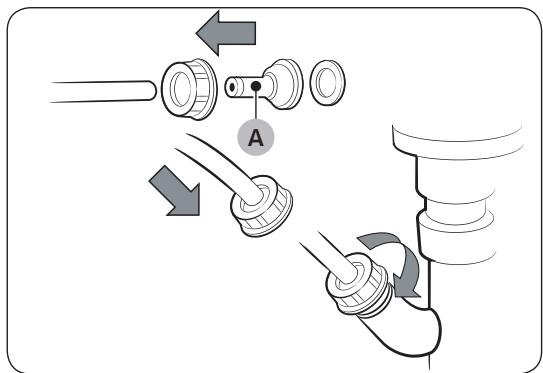 A