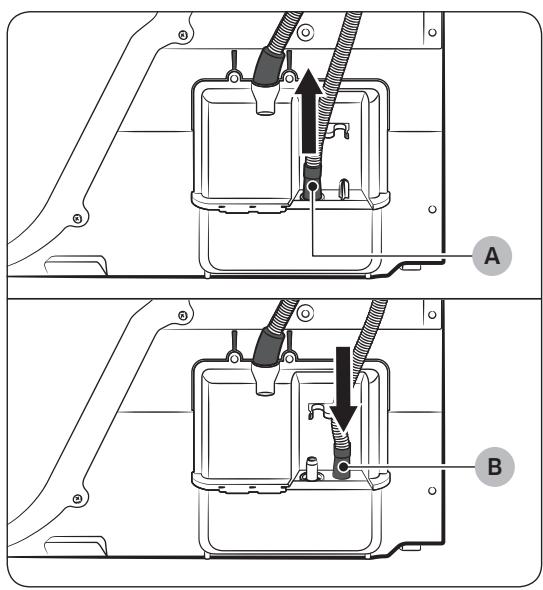 A

B