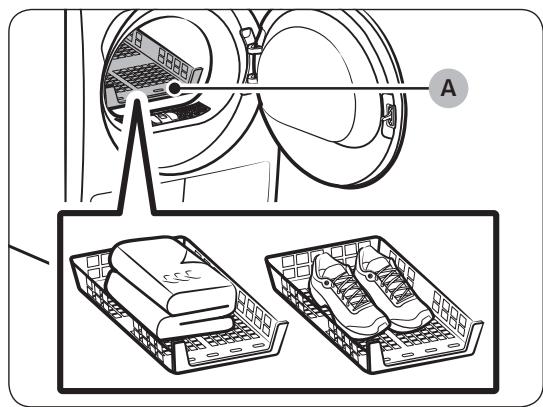 A