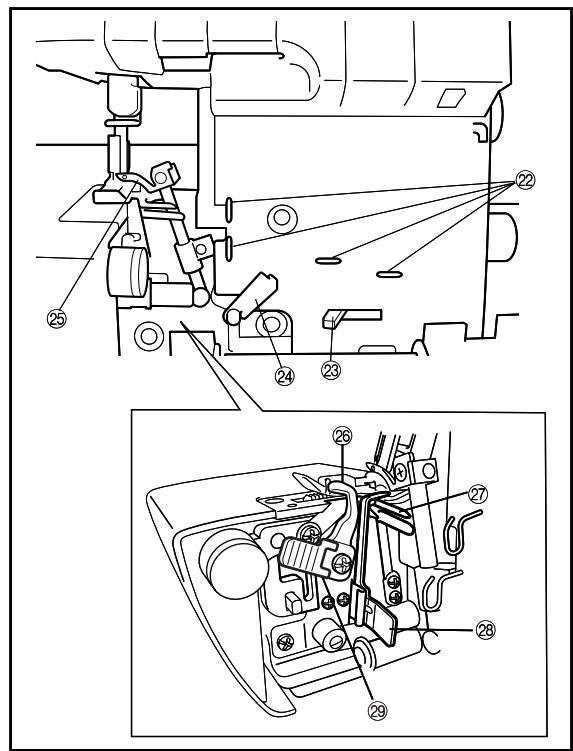 22
25
24
23
26
27
28
29