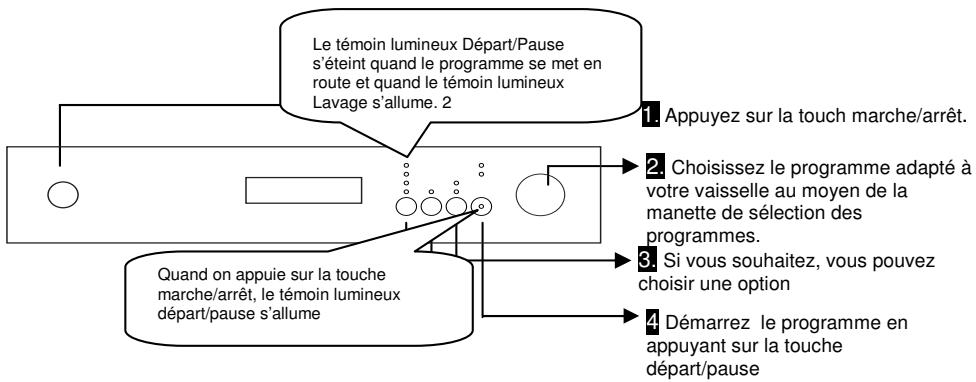 Le témoin lumineux Départ/Pause s'éteint quand le programme se met en route et quand le témoin lumineux Lavage s'allume. 2

1. Appuyez sur la touch marche/arrêt.

2. Choisissez le programme adapté à votre vaisselle au moyen de la manette de sélection des programmes.

Quand on appuie sur la touche marche/arrêt, le témoin lumineux départ/pause s'allume

3. Si vous souhaitez, vous pouvez choisir une option

4 Démarrez le programme en appuyant sur la touche départ/pause