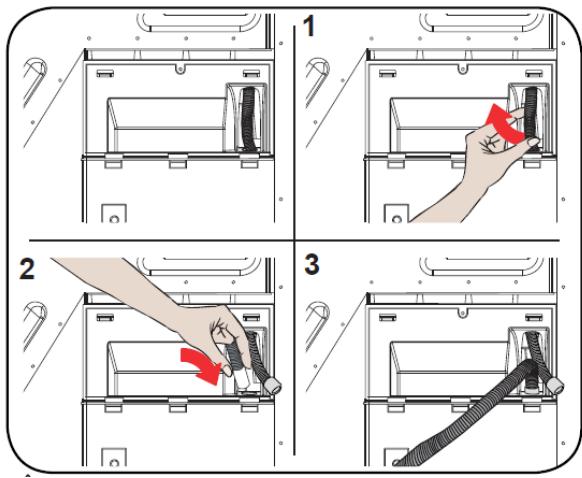 1

2

3