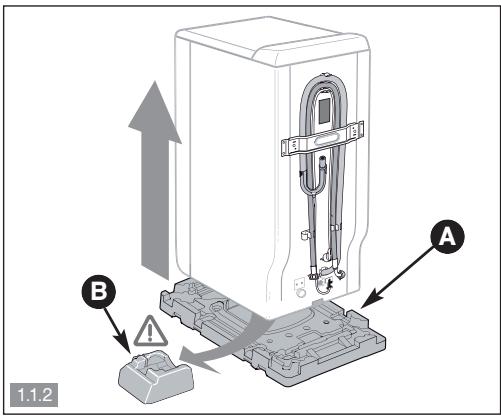 A

B

1.1.2