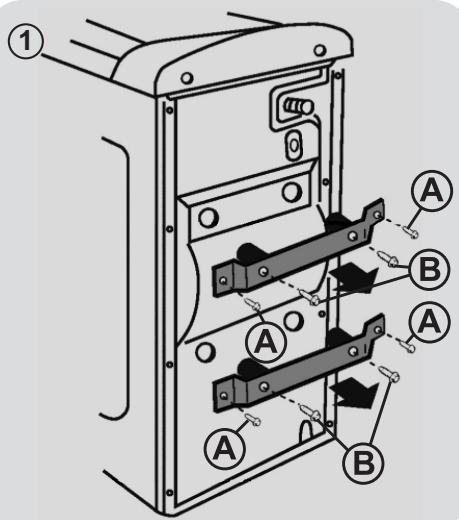 1
A
B
A
A
A
B