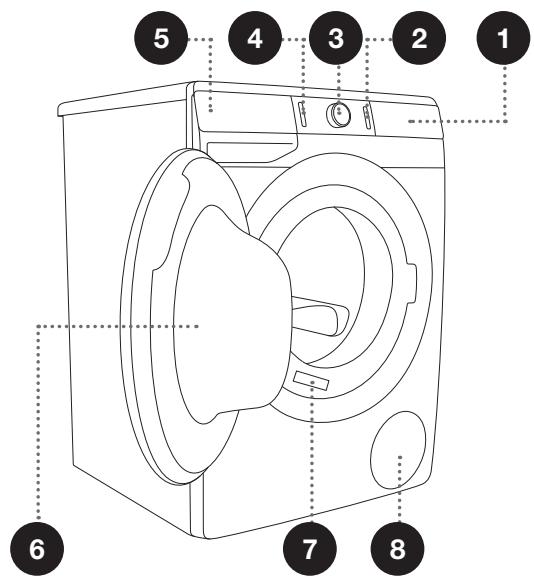 5 4 3 2 1

6 7 8