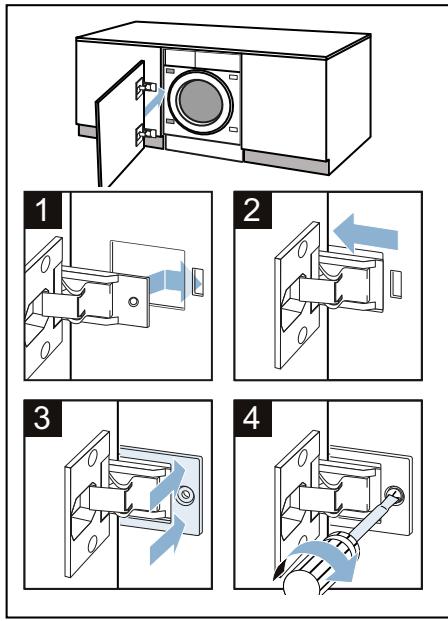 1

2

3

4